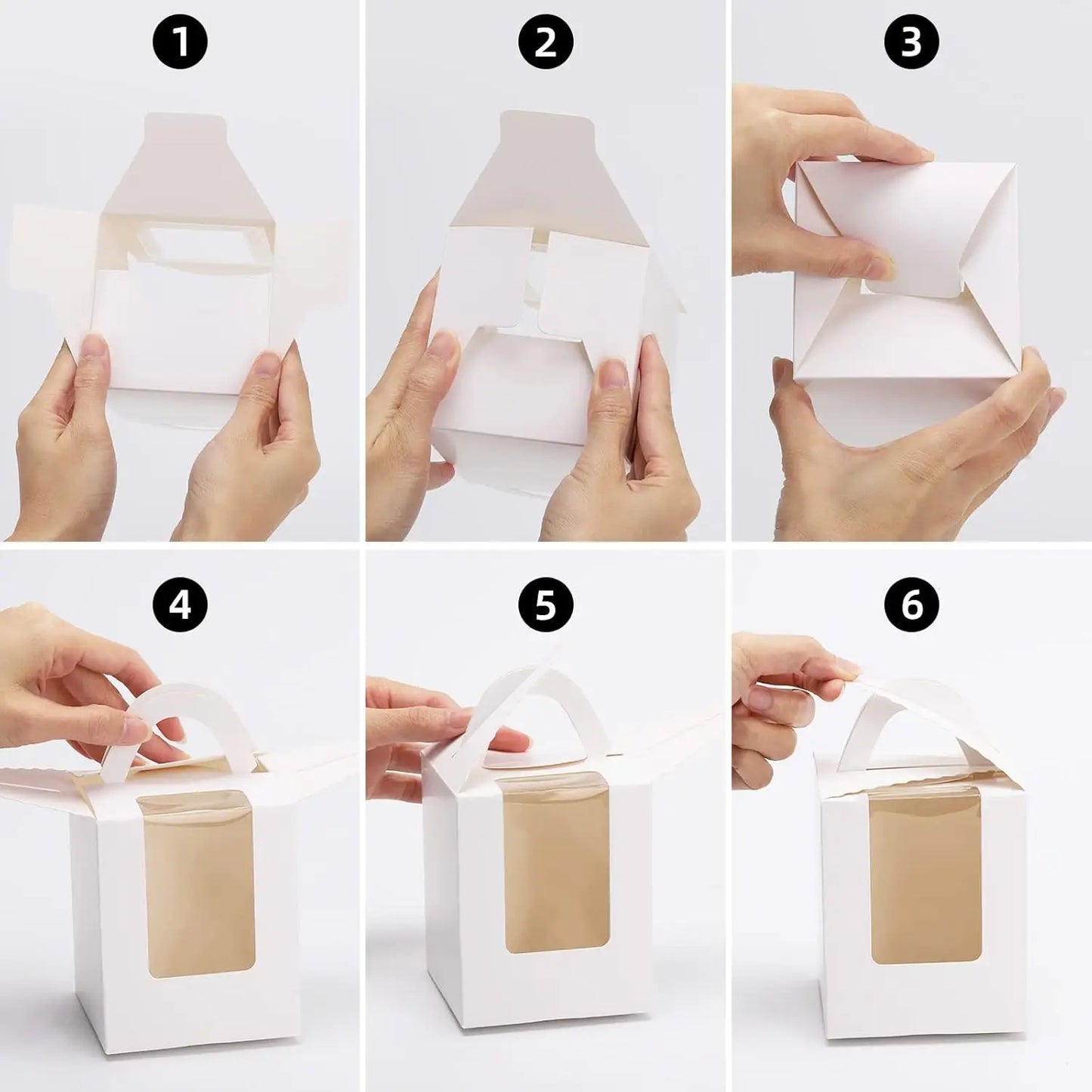 1

2

3

4

5

6